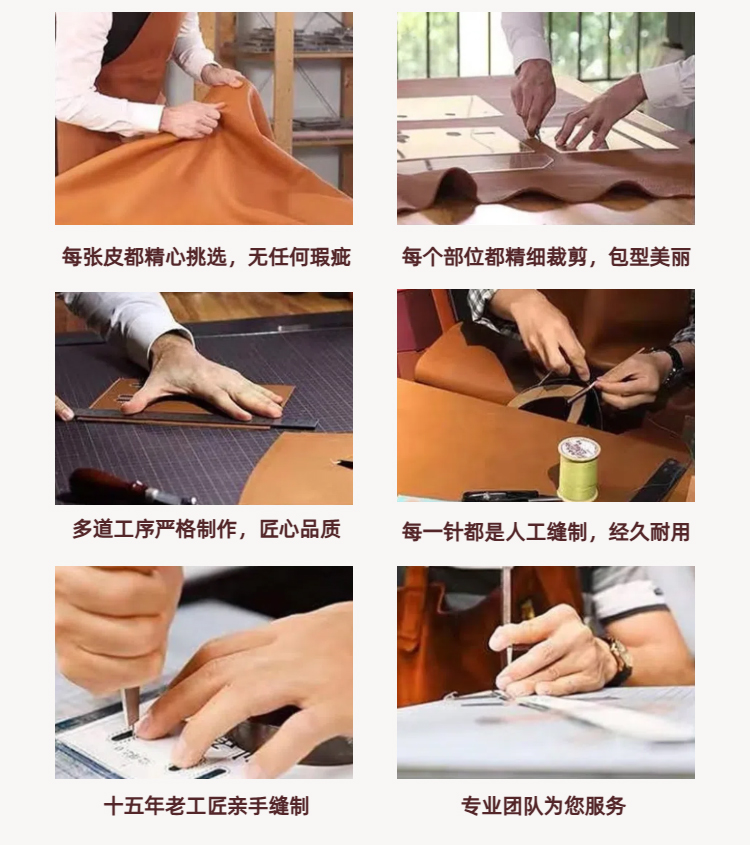 每张皮都精心挑选，无任何瑕疵

每个部位都精细裁剪，包型美丽

多道工序严格制作，匠心品质

每一针都是人工缝制，经久耐用

十五年老工匠亲手缝制

专业团队为您服务